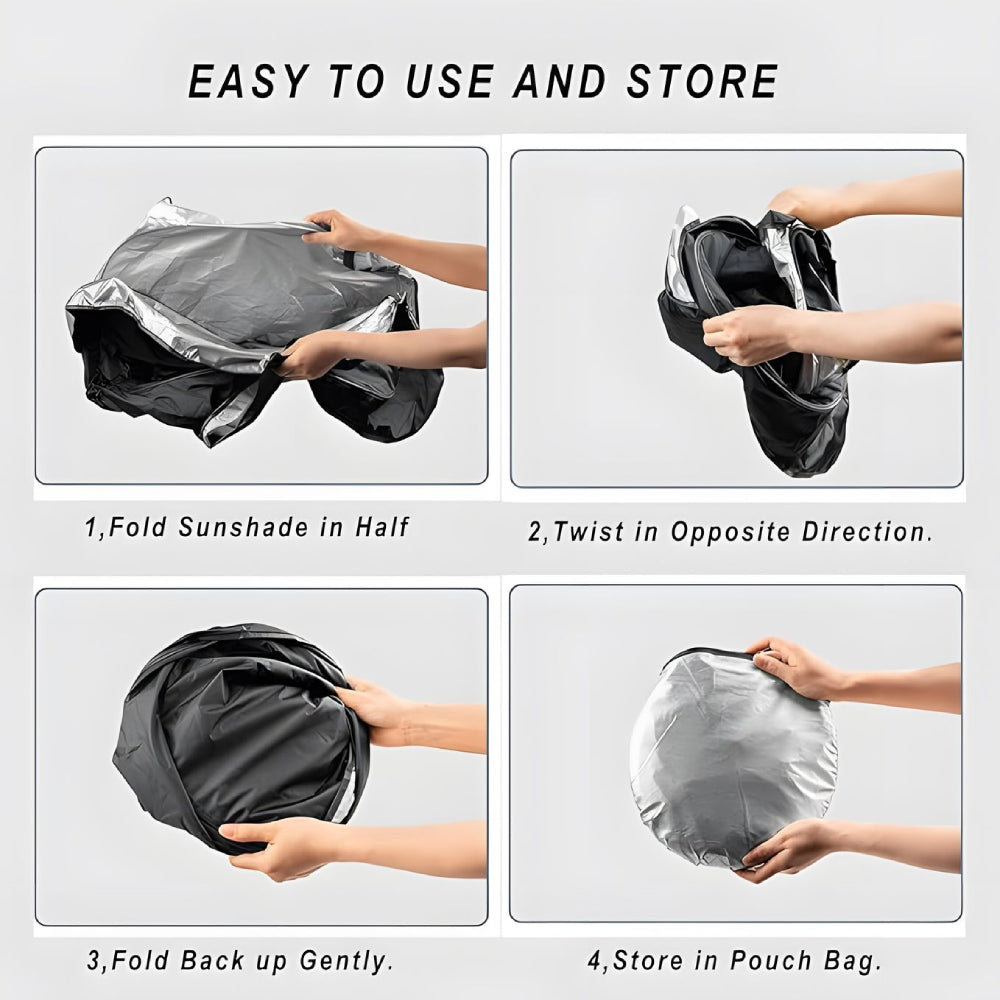 EASY TO USE AND STORE

1,Fold Sunshade in Half

2,Twist in Opposite Direction.

3,Fold Back up Gently.

4,Store in Pouch Bag.